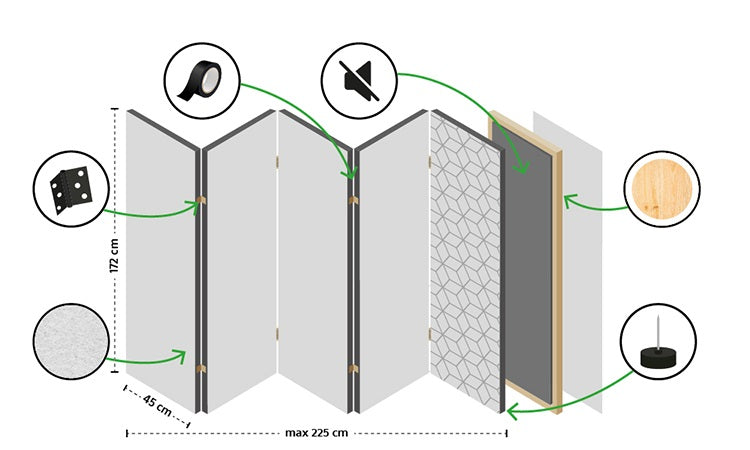 172 cm
45 cm
max 225 cm