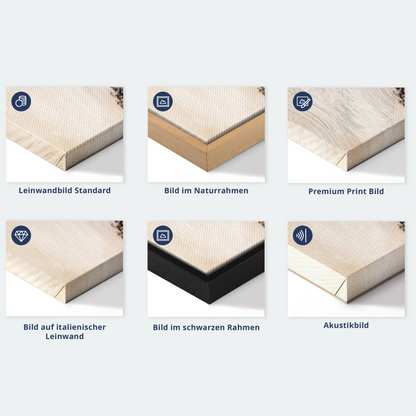 Leinwandbild Standard

Bild im Naturrahmen

Premium Print Bild

Bild auf italienischer Leinwand

Bild im schwarzen Rahmen

Akustikbild