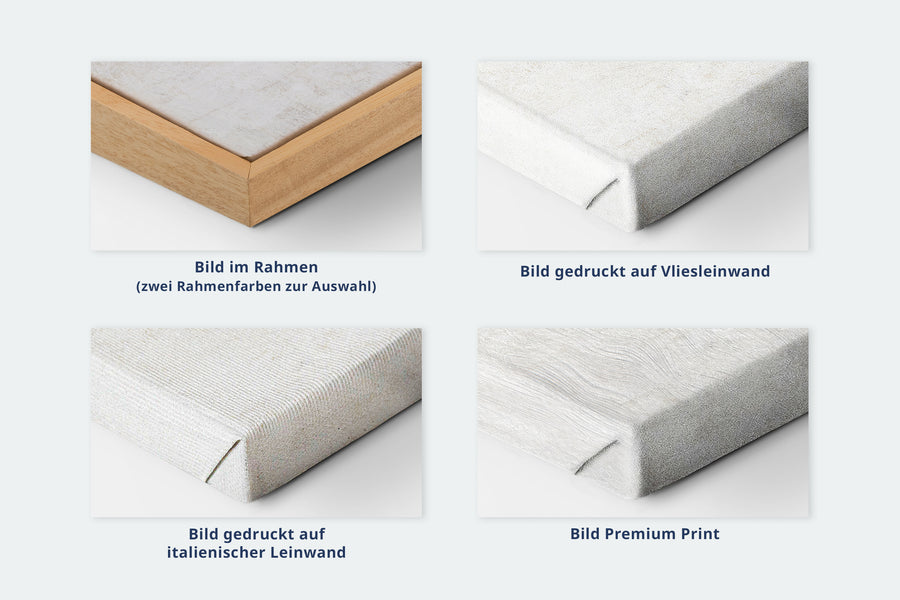 Bild im Rahmen
(zwei Rahmenfarben zur Auswahl)

Bild gedruckt auf Vliesleinwand

Bild gedruckt auf
italienischer Leinwand

Bild Premium Print